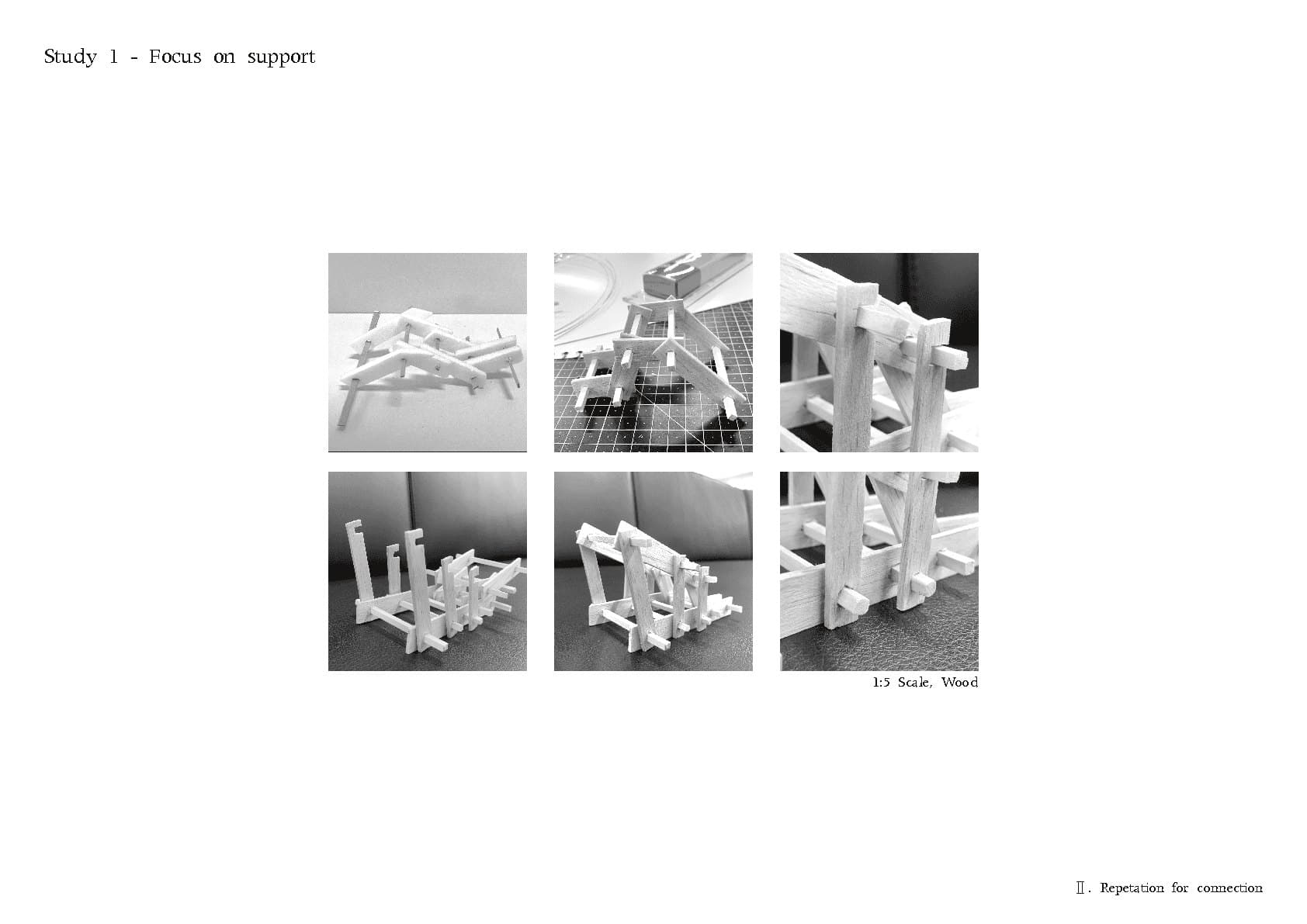 Study 1 - Focus on support

1:5 Scale, Wood

Ⅱ. Repetation for connection